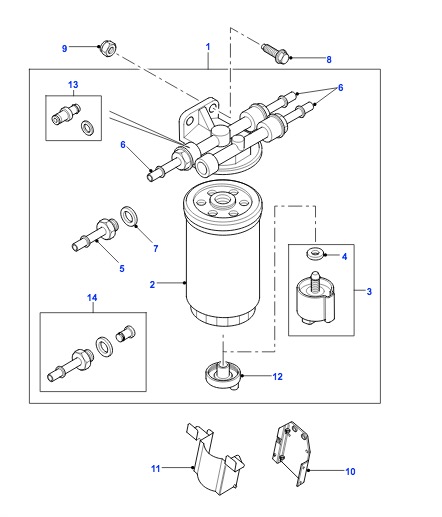 9
1
8
13
6
6
7
5
2
4
3
14
12
11
10