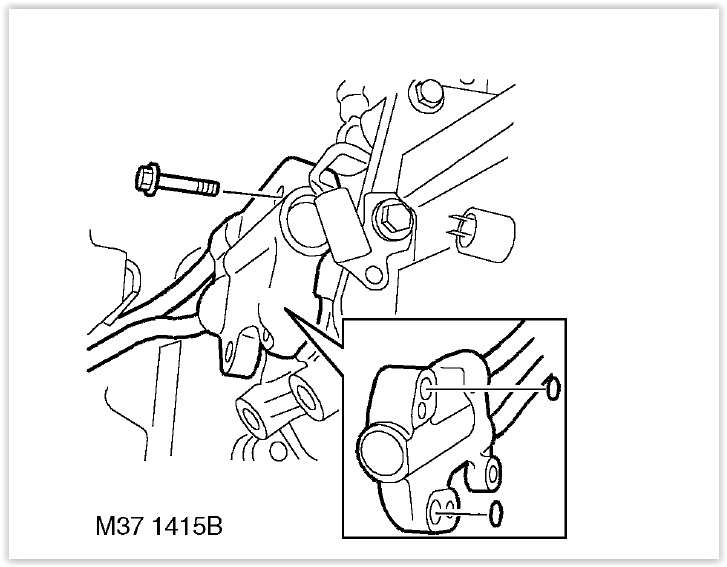 M37 1415B