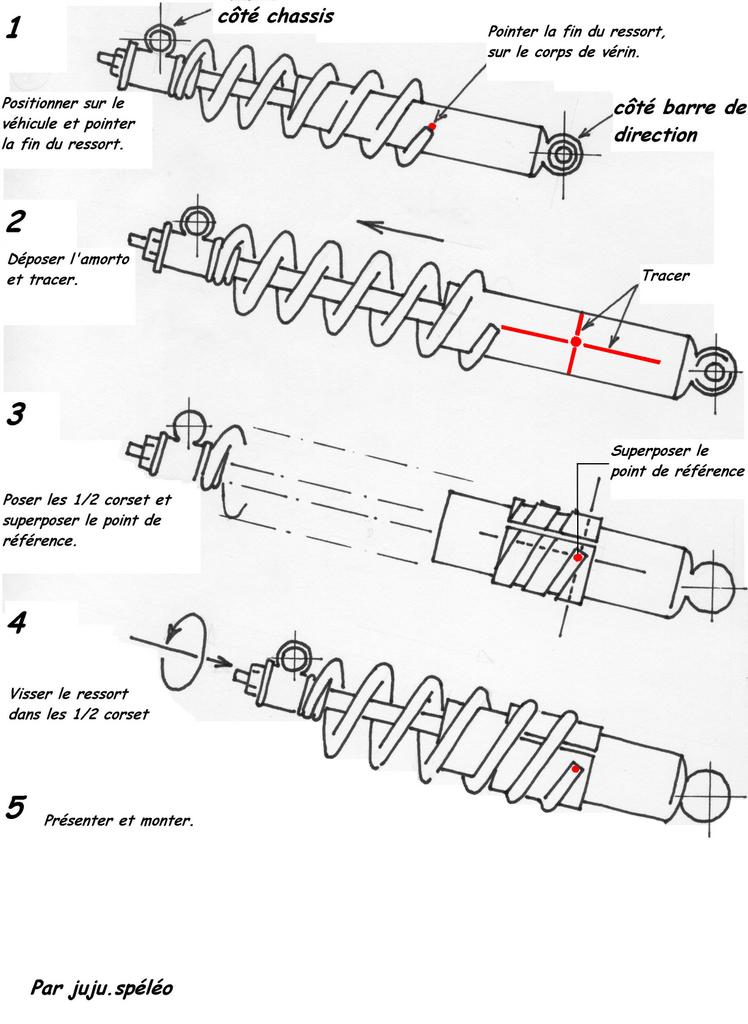 1

côté chassis

Pointer la fin du ressort, sur le corps de vérin.

Positionner sur le véhicule et pointer la fin du ressort.

côté barre de direction

2

Déposer l'amorto et tracer.

Tracer

3

Superposer le point de référence

Poser les 1/2 corset et superposer le point de référence.

4

Visser le ressort dans les 1/2 corset

5

Présenter et monter.

Par juju.spéléo