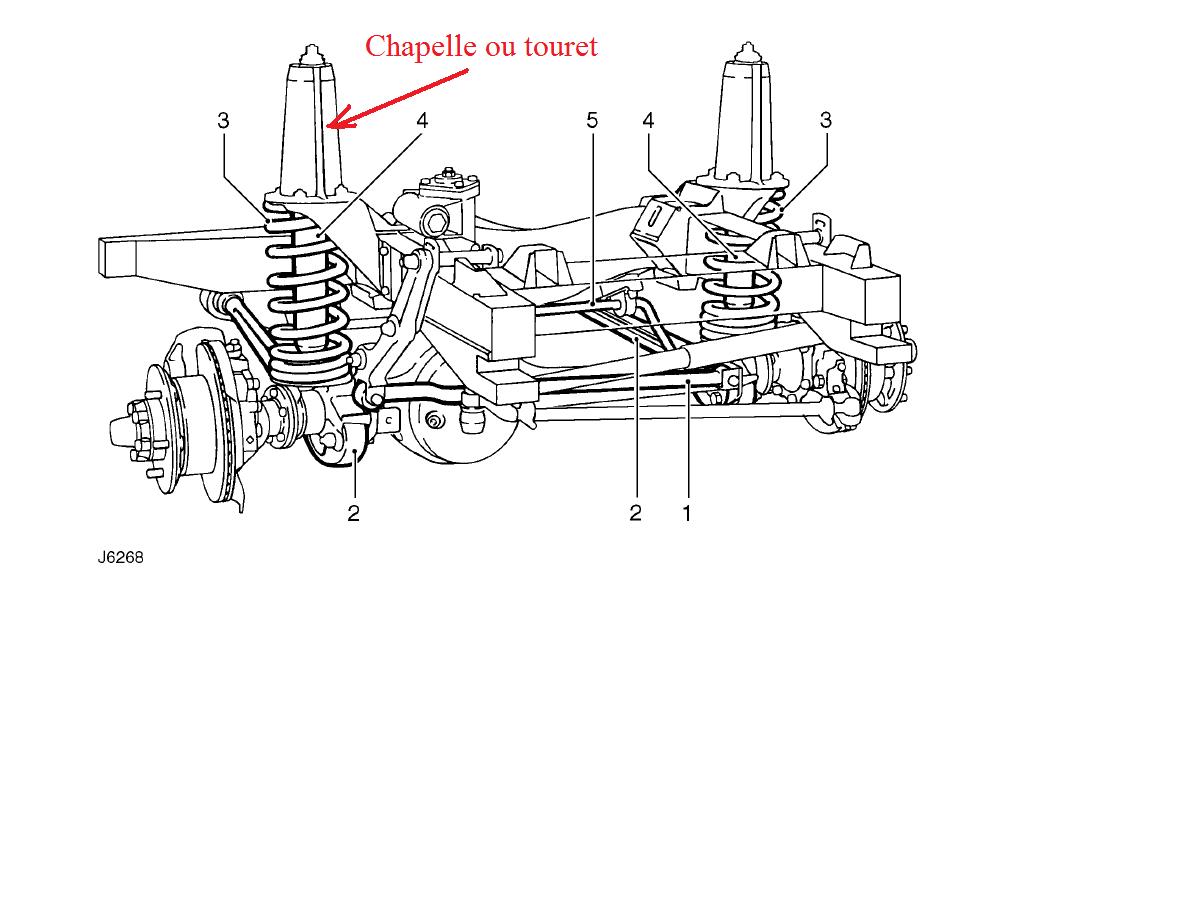 Chapelle ou touret

3
4
5
4
3

2
2
1

J6268