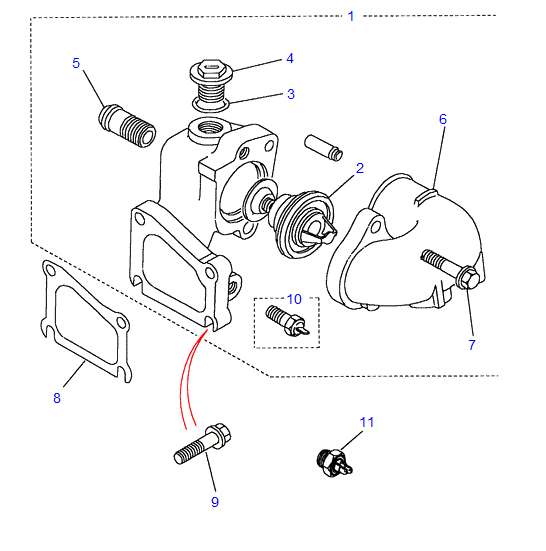 1
5
4
3
6
2
10
7
8
11
9