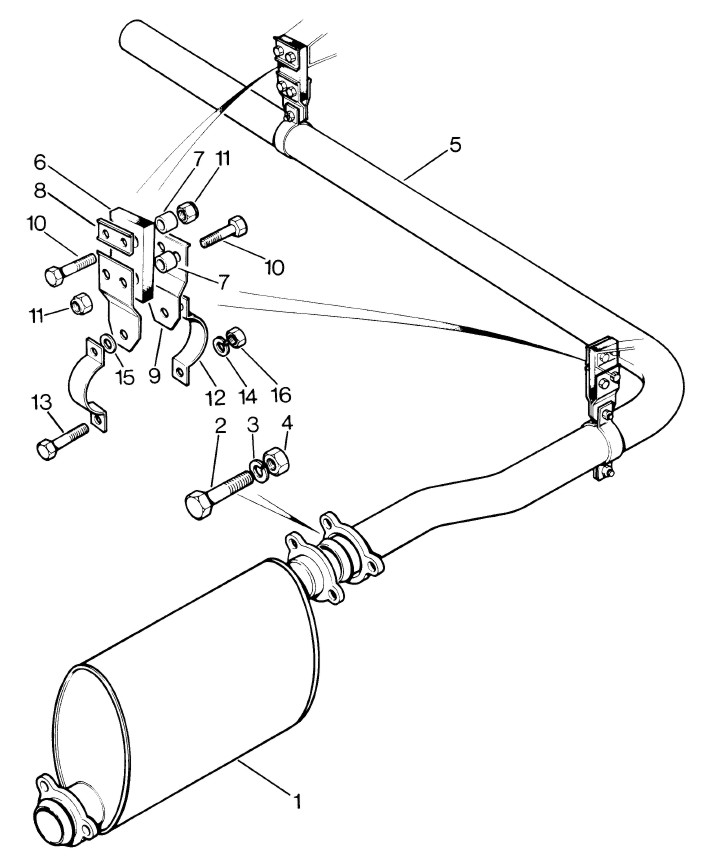 5
6
7
11
8
10
10
7
11
15
9
12
14
16
13
2
3
4
1