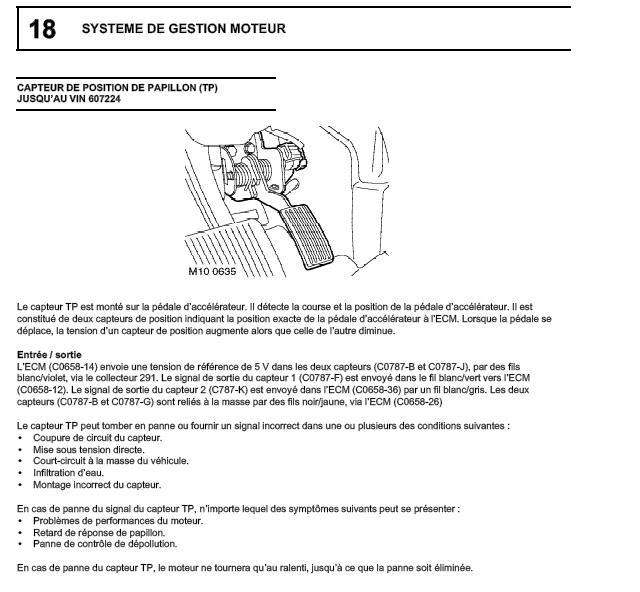 18 SYSTEME DE GESTION MOTEUR

CAPTEUR DE POSITION DE PAPILLON (TP)
JUSQU'AU VIN 607224

M10 0635

Le capteur TP est monté sur la pédale d'accélérateur. Il détecte la course et la position de la pédale d'accélérateur. Il est constitué de deux capteurs de position indiquant la position exacte de la pédale d'accélérateur à l'ECM. Lorsque la pédale se déplace, la tension d'un capteur de position augmente alors que celle de l'autre diminue.

Entrée / sortie
L'ECM (C0658-14) envoie une tension de référence de 5 V dans les deux capteurs (C0787-B et C0787-J), par des fils blanc/violet, via le collecteur 291. Le signal de sortie du capteur 1 (C0787-F) est envoyé dans le fil blanc/vert vers l'ECM (C0658-12). Le signal de sortie du capteur 2 (C787-K) est envoyé dans l'ECM (C0658-36) par un fil blanc/gris. Les deux capteurs (C0787-B et C0787-G) sont reliés à la masse par des fils noir/jaune, via l'ECM (C0658-26)

Le capteur TP peut tomber en panne ou fournir un signal incorrect dans une ou plusieurs des conditions suivantes :
• Coupure de circuit du capteur.
• Mise sous tension directe.
• Court-circuit à la masse du véhicule.
• Infiltration d'eau.
• Montage incorrect du capteur.

En cas de panne du signal du capteur TP, n'importe lequel des symptômes suivants peut se présenter :
• Problèmes de performances du moteur.
• Retard de réponse de papillon.
• Panne de contrôle de dépollution.

En cas de panne du capteur TP, le moteur ne tournera qu'au ralenti, jusqu'à ce que la panne soit éliminée.