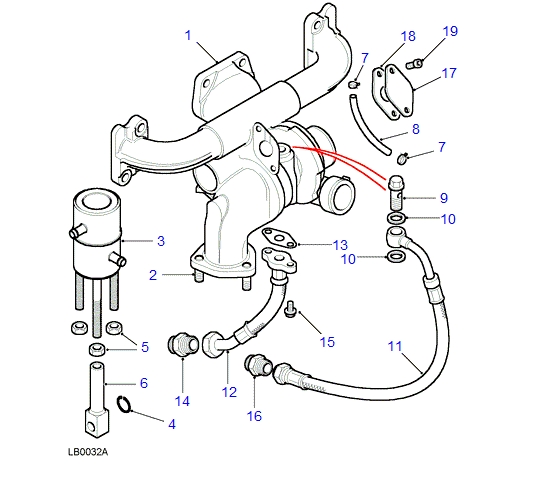 1
18
19
7
17
8
7
9
10
3
13
10
2
15
11
5
6
14
12
16
4
LB0032A