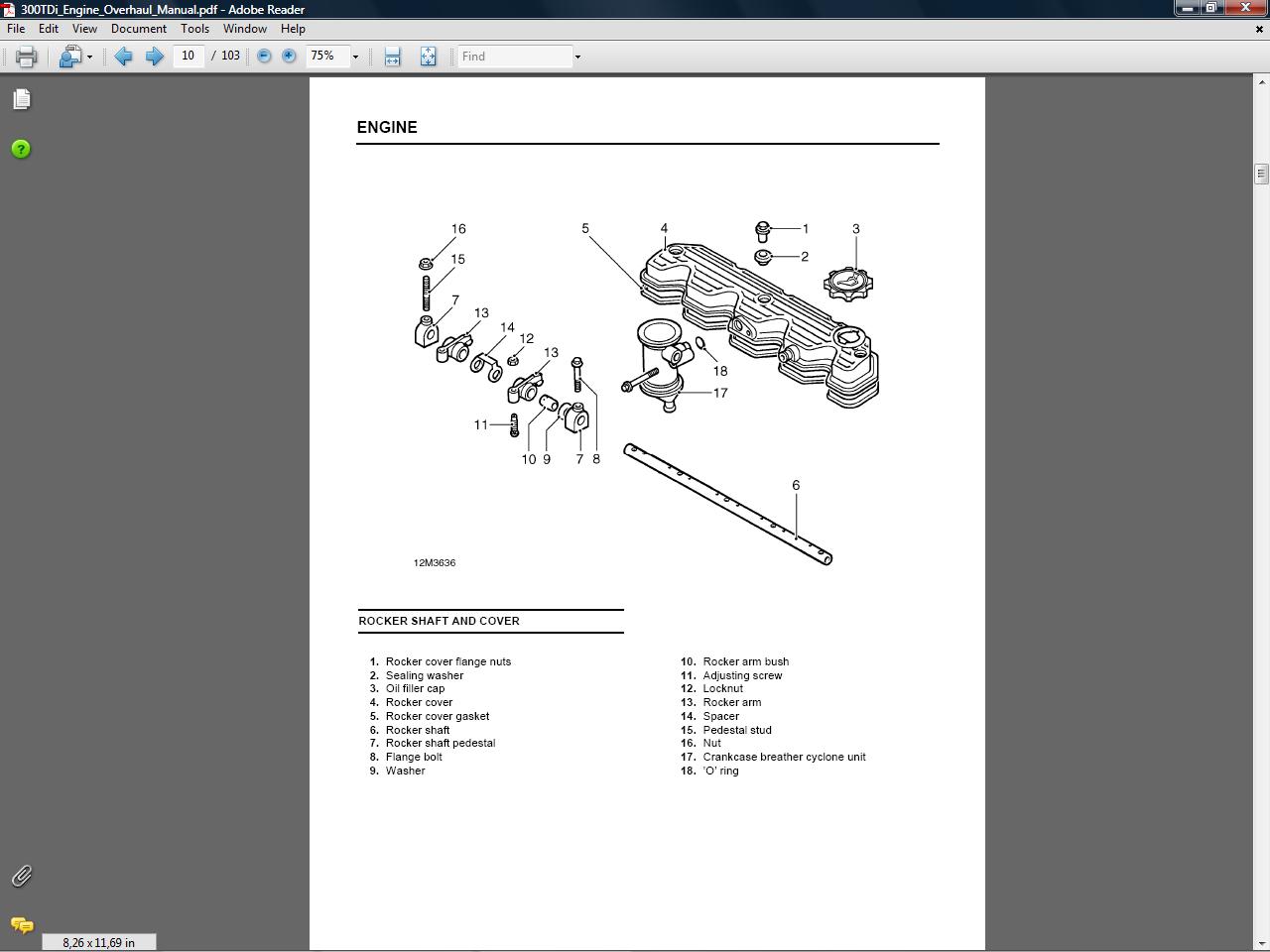 300TDi_Engine_Overhaul_Manual.pdf - Adobe Reader

File Edit View Document Tools Window Help

10 / 103 75% Find

ENGINE

16 15 7 13 14 12 13 11 10 9 7 8 5 4 1 2 3 18 17 6

12M3636

ROCKER SHAFT AND COVER

1. Rocker cover flange nuts
2. Sealing washer
3. Oil filler cap
4. Rocker cover
5. Rocker cover gasket
6. Rocker shaft
7. Rocker shaft pedestal
8. Flange bolt
9. Washer

10. Rocker arm bush
11. Adjusting screw
12. Locknut
13. Rocker arm
14. Spacer
15. Pedestal stud
16. Nut
17. Crankcase breather cyclone unit
18. 'O' ring

8,26 x 11,69 in