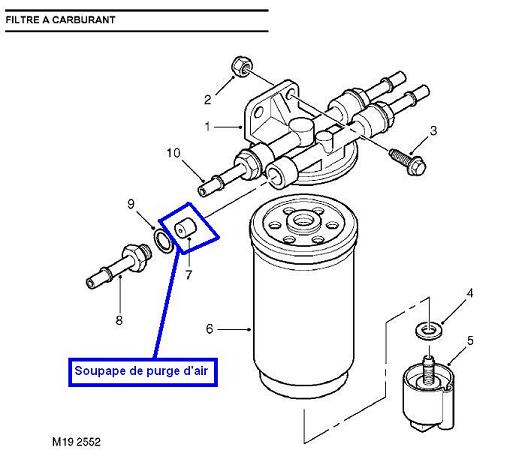 FILTRE A CARBURANT

2
1
3
10
9
7
8
6
4
5

Soupape de purge d'air

M19 2552