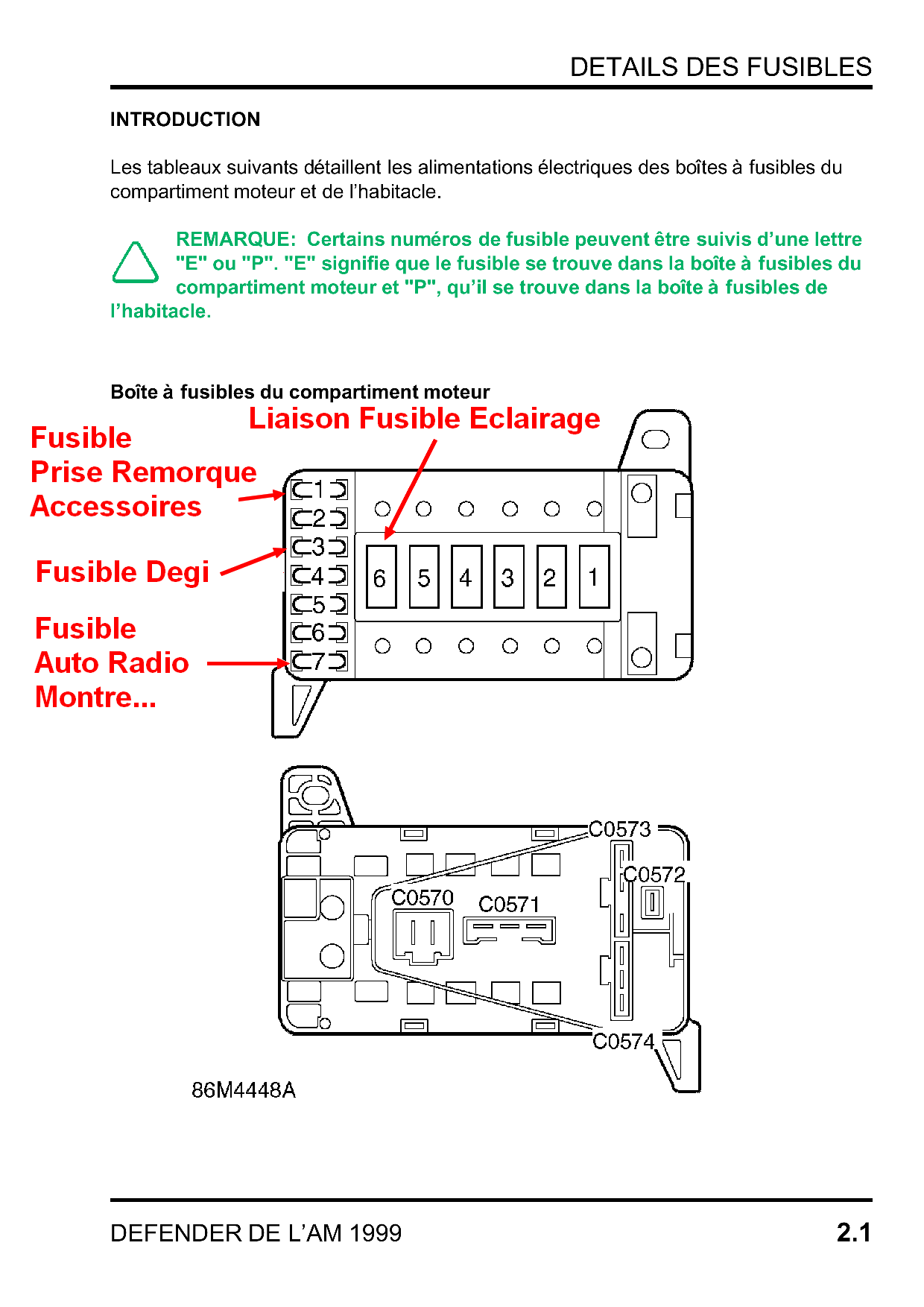 DETAILS DES FUSIBLES

INTRODUCTION

Les tableaux suivants détaillent les alimentations électriques des boîtes à fusibles du compartiment moteur et de l'habitacle.

REMARQUE: Certains numéros de fusible peuvent être suivis d'une lettre "E" ou "P". "E" signifie que le fusible se trouve dans la boîte à fusibles du compartiment moteur et "P", qu'il se trouve dans la boîte à fusibles de l'habitacle.

Boîte à fusibles du compartiment moteur

Liaison Fusible Eclairage

Fusible
Prise Remorque
Accessoires

Fusible Degi

Fusible
Auto Radio
Montre...

1
2
3
4
5
6
7

6 5 4 3 2 1

C0573
C0572
C0570
C0571
C0574

86M4448A

DEFENDER DE L'AM 1999

2.1