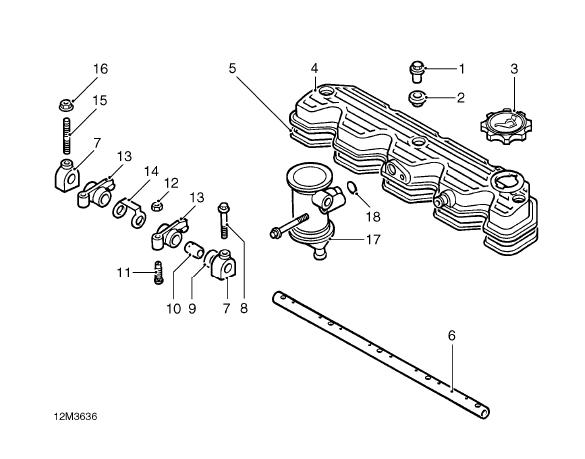 16
15
7
13
14
12
13
11
10
9
7
8
5
4
1
2
3
18
17
6
12M3636