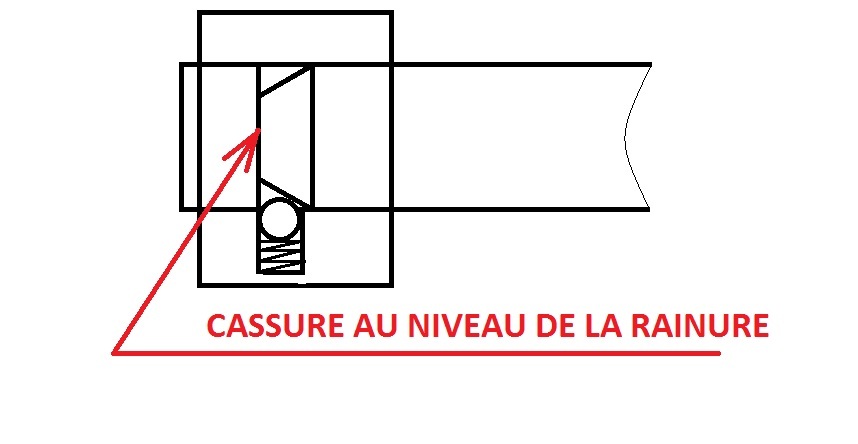 CASSURE AU NIVEAU DE LA RAINURE