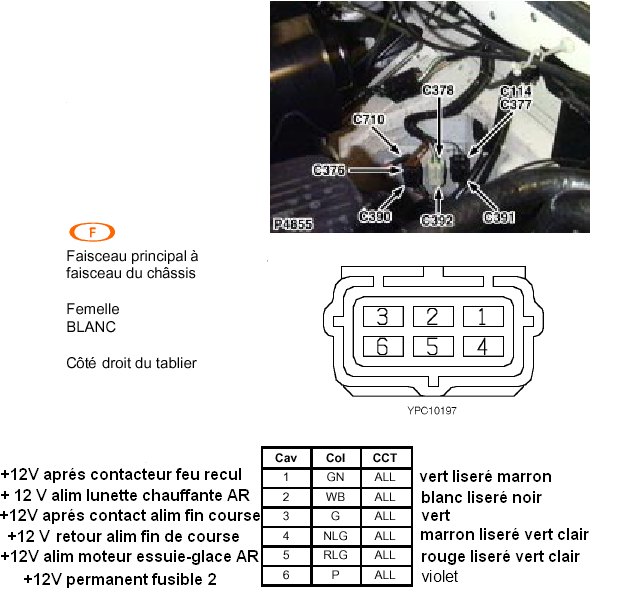 C378
C114
C377
C710
C376
C390
C392
C391
P4855

F

Faisceau principal à faisceau du châssis

Femelle
BLANC

Côté droit du tablier

3 2 1
6 5 4

YPC10197

| | Cav | Col | CCT | |
|---|---|---|---|---|
| +12V aprés contacteur feu recul | 1 | GN | ALL | vert liseré marron |
| + 12 V alim lunette chauffante AR | 2 | WB | ALL | blanc liseré noir |
| +12V aprés contact alim fin course | 3 | G | ALL | vert |
| +12 V retour alim fin de course | 4 | NLG | ALL | marron liseré vert clair |
| +12V alim moteur essuie-glace AR | 5 | RLG | ALL | rouge liseré vert clair |
| +12V permanent fusible 2 | 6 | P | ALL | violet |